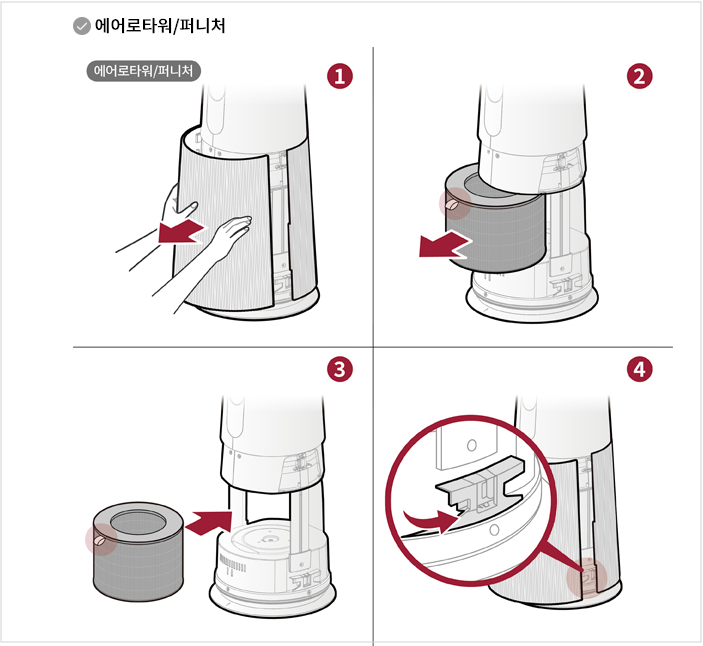 에어로타워/퍼니처

에어로타워/퍼니처

1

2

3

4