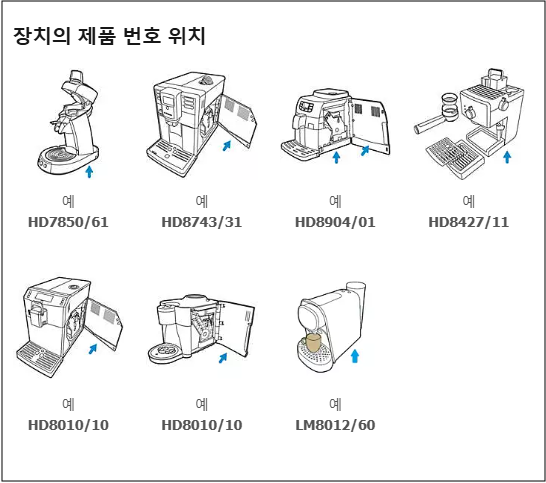 장치의 제품 번호 위치

예
HD7850/61

예
HD8743/31

예
HD8904/01

예
HD8427/11

예
HD8010/10

예
HD8010/10

예
LM8012/60