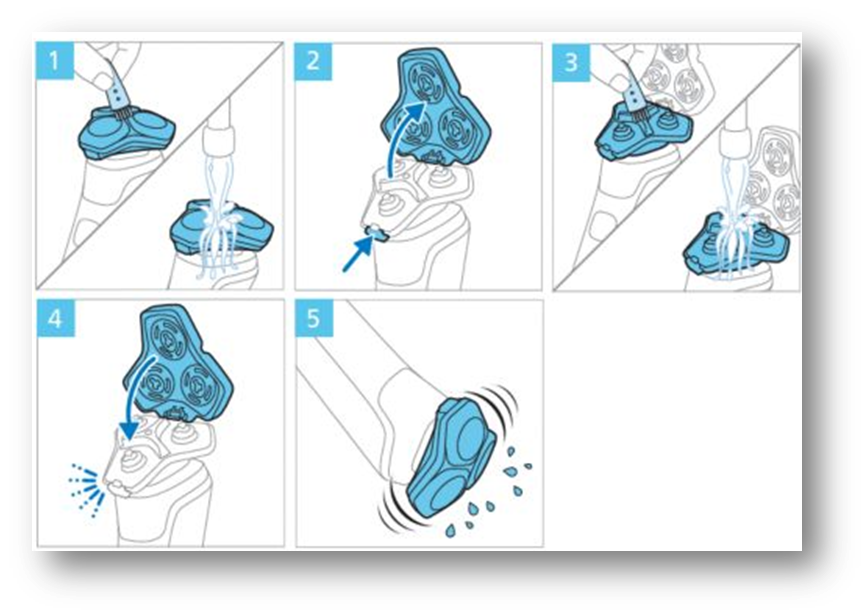 1

2

3

4

5