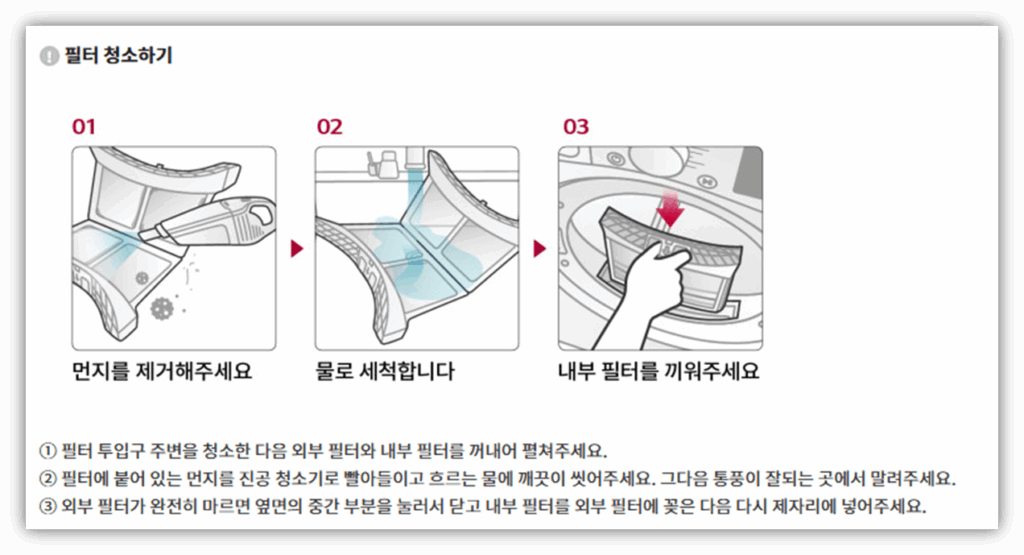 필터 청소하기

01

먼지를 제거해주세요

02

물로 세척합니다

03

내부 필터를 끼워주세요

① 필터 투입구 주변을 청소한 다음 외부 필터와 내부 필터를 꺼내어 펼쳐주세요.
② 필터에 붙어 있는 먼지를 진공 청소기로 빨아들이고 흐르는 물에 깨끗이 씻어주세요. 그다음 통풍이 잘되는 곳에서 말려주세요.
③ 외부 필터가 완전히 마르면 옆면의 중간 부분을 눌러서 닫고 내부 필터를 외부 필터에 꽂은 다음 다시 제자리에 넣어주세요.